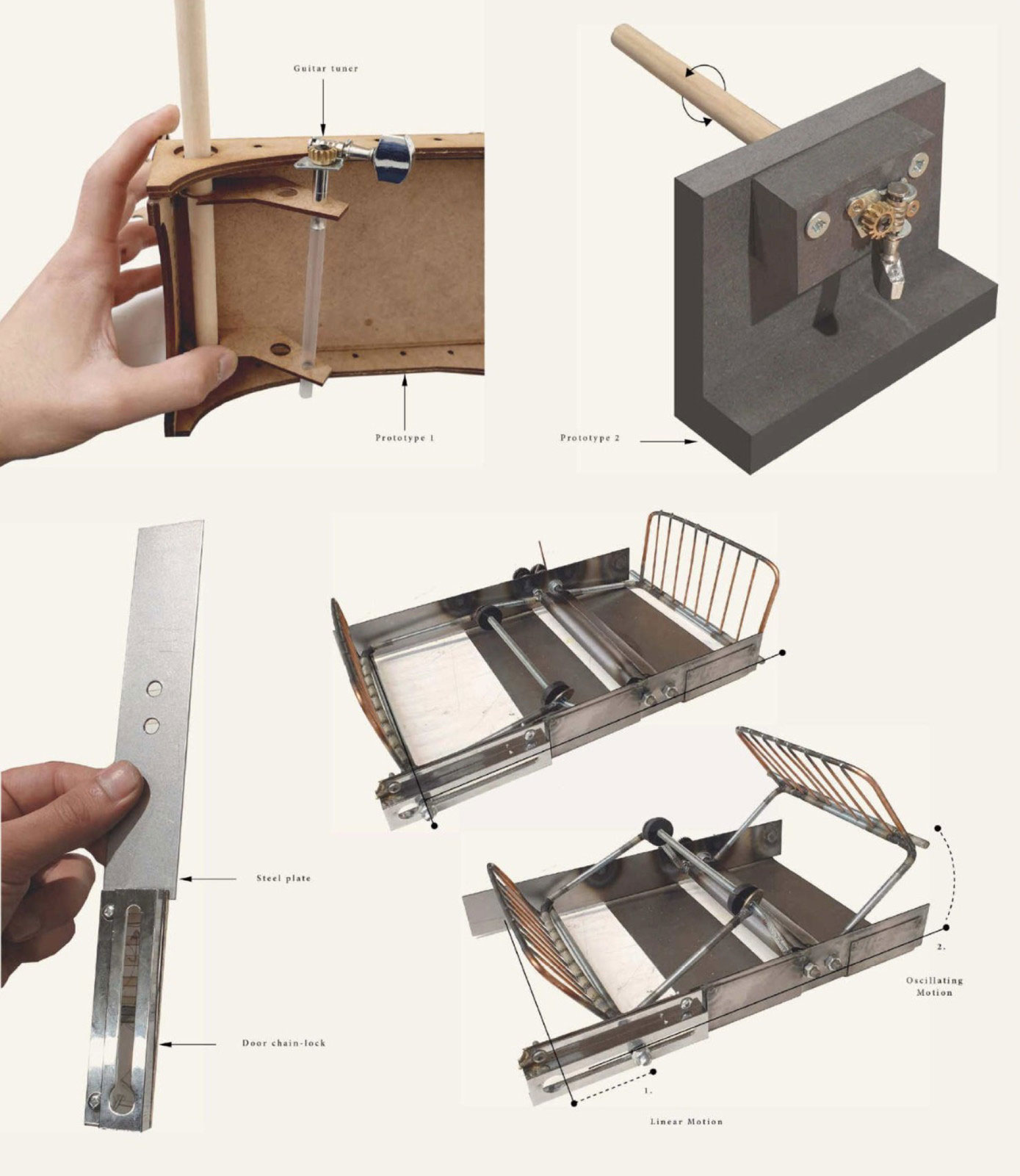 Guitar tuner

Prototype 1

Prototype 2

Steel plate

Door chain-lock

2.

Oscillating Motion

1.

Linear Motion